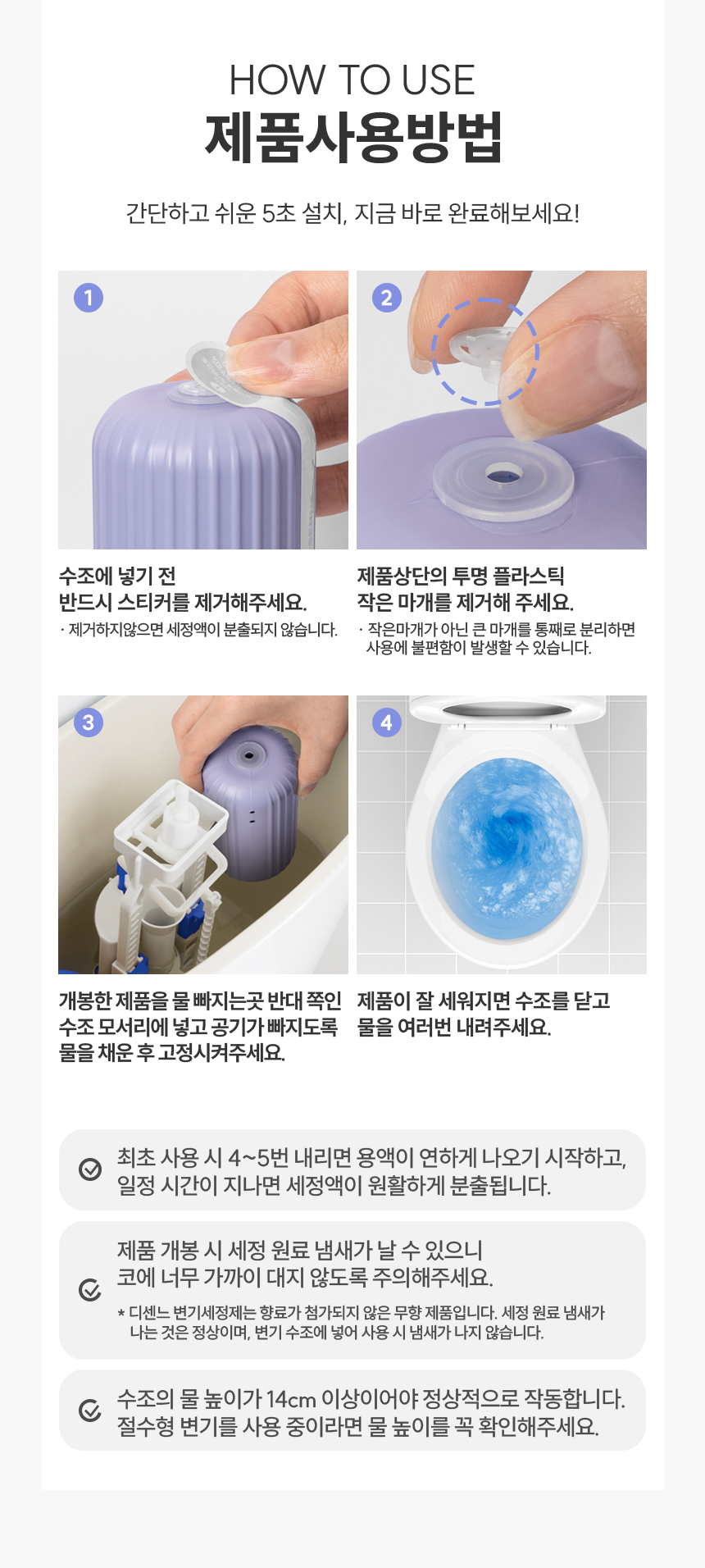 HOW TO USE
제품사용방법

간단하고 쉬운 5초 설치, 지금 바로 완료해보세요!

1

수조에 넣기 전
반드시 스티커를 제거해주세요.
· 제거하지않으면 세정액이 분출되지 않습니다.

2

제품상단의 투명 플라스틱
작은 마개를 제거해 주세요.
· 작은마개가 아닌 큰 마개를 통째로 분리하면 사용에 불편함이 발생할 수 있습니다.

3

개봉한 제품을 물 빠지는곳 반대 쪽인 수조 모서리에 넣고 공기가 빠지도록 물을 채운 후 고정시켜주세요.

4

제품이 잘 세워지면 수조를 닫고 물을 여러번 내려주세요.

최초 사용 시 4~5번 내리면 용액이 연하게 나오기 시작하고, 일정 시간이 지나면 세정액이 원활하게 분출됩니다.

제품 개봉 시 세정 원료 냄새가 날 수 있으니 코에 너무 가까이 대지 않도록 주의해주세요.
* 디센느 변기세정제는 향료가 첨가되지 않은 무향 제품입니다. 세정 원료 냄새가 나는 것은 정상이며, 변기 수조에 넣어 사용 시 냄새가 나지 않습니다.

수조의 물 높이가 14cm 이상이어야 정상적으로 작동합니다. 절수형 변기를 사용 중이라면 물 높이를 꼭 확인해주세요.