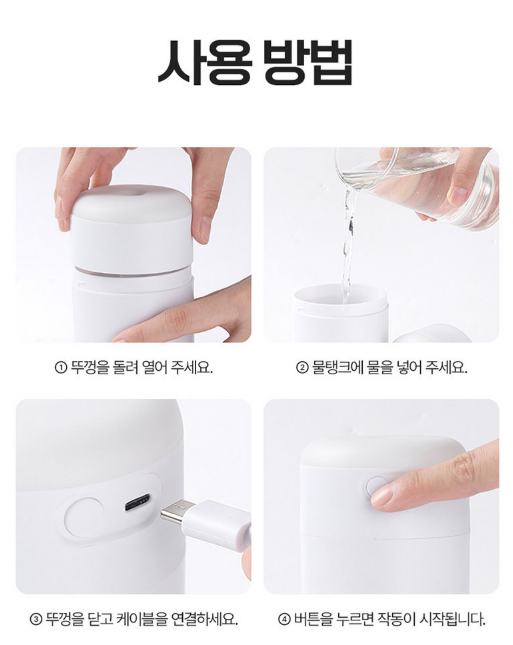 사용 방법

① 뚜껑을 돌려 열어 주세요.

② 물탱크에 물을 넣어 주세요.

③ 뚜껑을 닫고 케이블을 연결하세요.

④ 버튼을 누르면 작동이 시작됩니다.