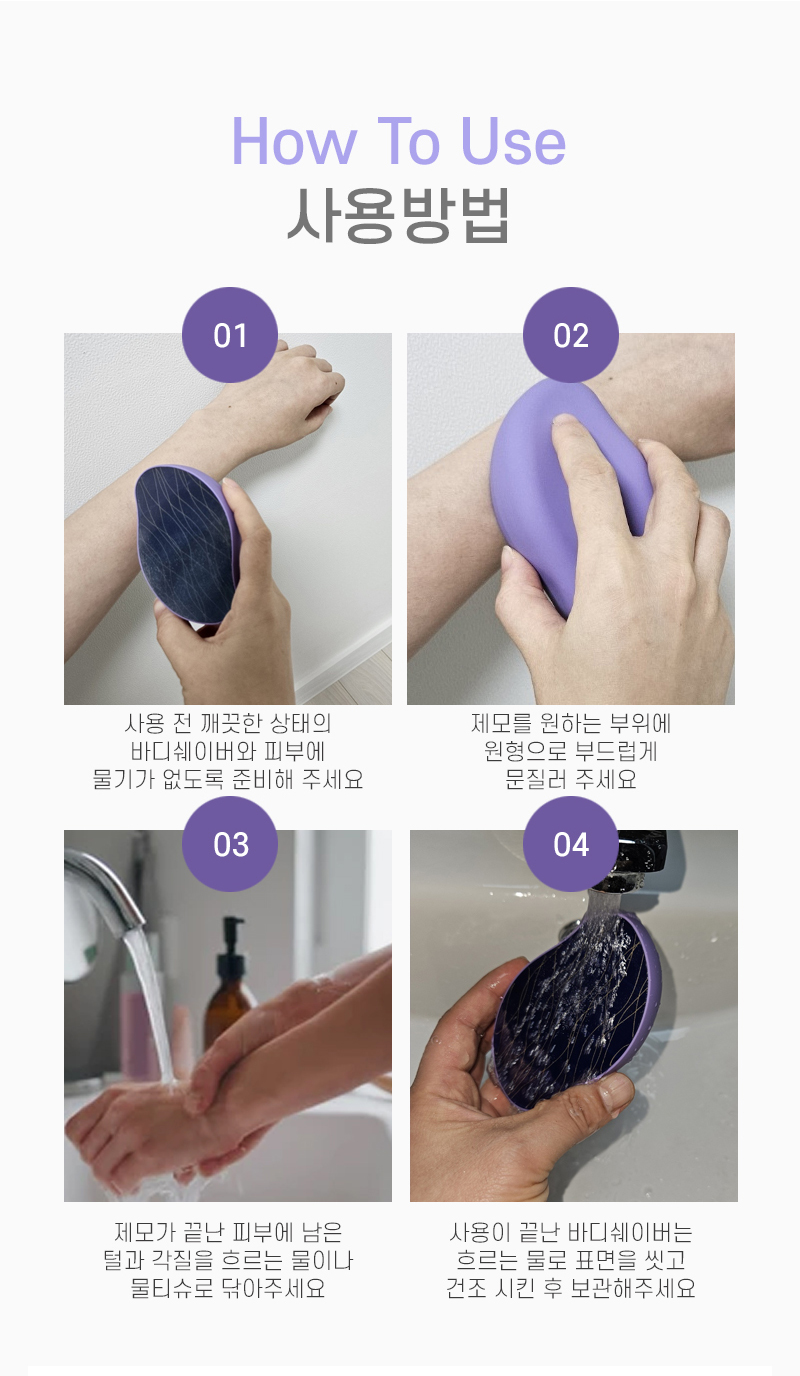 How To Use
사용방법

01

사용 전 깨끗한 상태의
바디쉐이버와 피부에
물기가 없도록 준비해 주세요

02

제모를 원하는 부위에
원형으로 부드럽게
문질러 주세요

03

제모가 끝난 피부에 남은
털과 각질을 흐르는 물이나
물티슈로 닦아주세요

04

사용이 끝난 바디쉐이버는
흐르는 물로 표면을 씻고
건조 시킨 후 보관해주세요